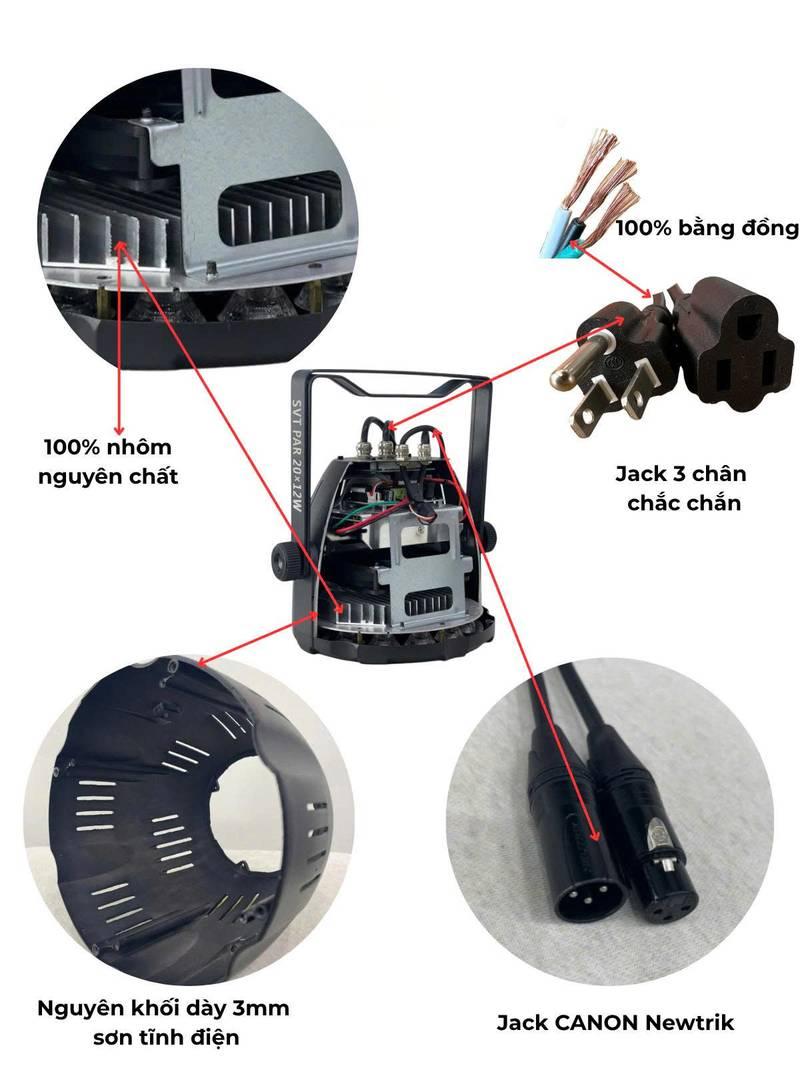 100% bằng đồng

100% nhôm nguyên chất

SVT PAR 20×12W

Jack 3 chân chắc chắn

Nguyên khối dày 3mm sơn tĩnh điện

Jack CANON Newtrik